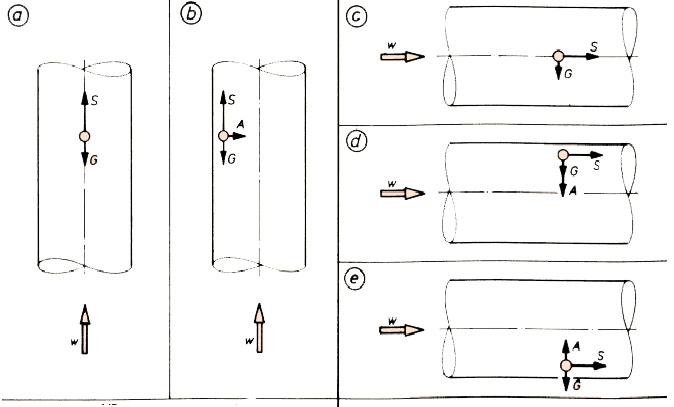 a
S
G
w

b
S
A
G
w

c
w
S
G

d
w
G
S
A

e
w
A
S
G